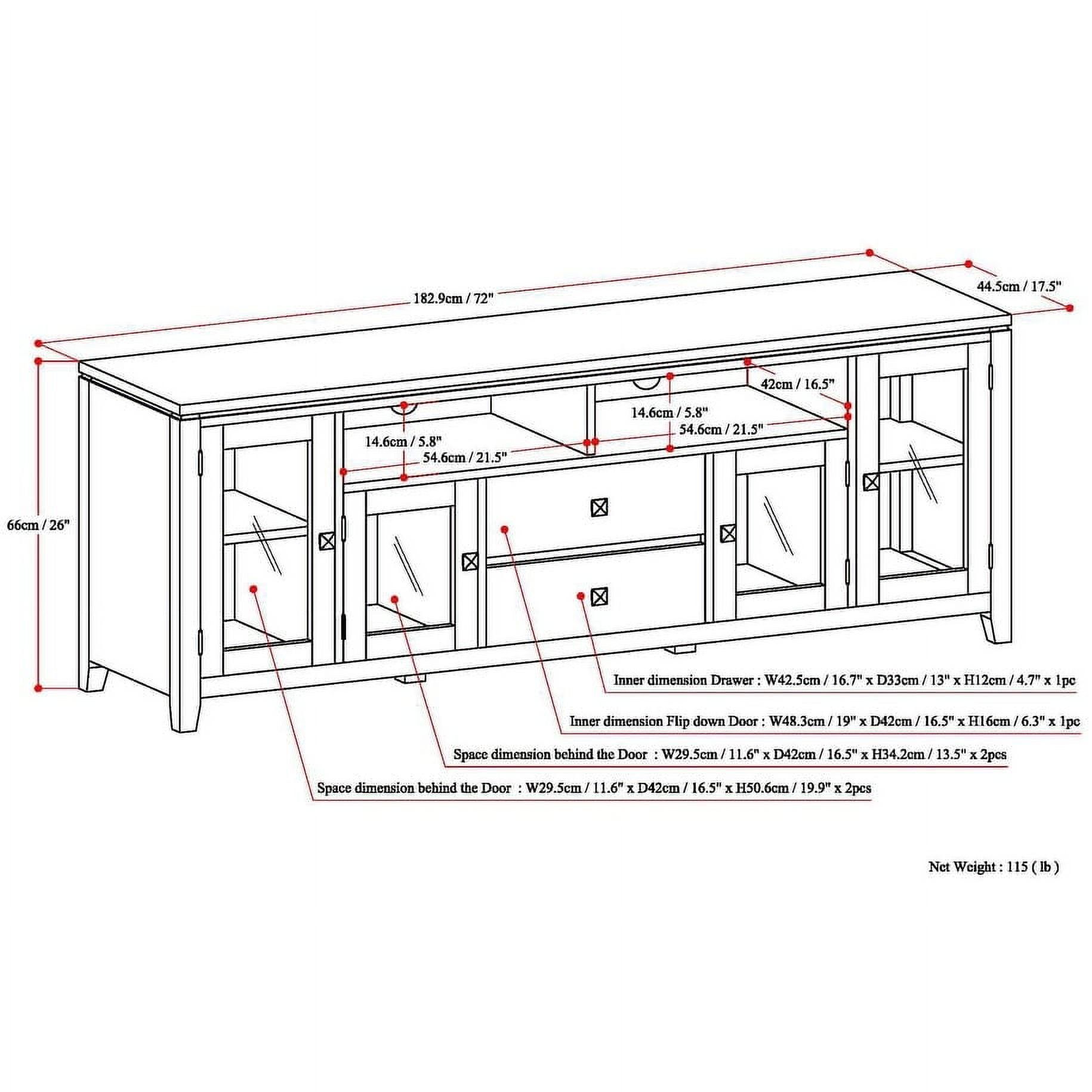 182.9cm / 72"

44.5cm / 17.5"

66cm / 26"

42cm / 16.5"

14.6cm / 5.8"

54.6cm / 21.5"

14.6cm / 5.8"

54.6cm / 21.5"

Inner dimension Drawer : W42.5cm / 16.7" x D33cm / 13" x H12cm / 4.7" x 1pc

Inner dimension Flip down Door : W48.3cm / 19" x D42cm / 16.5" x H16cm / 6.3" x 1pc

Space dimension behind the Door : W29.5cm / 11.6" x D42cm / 16.5" x H34.2cm / 13.5" x 2pcs

Space dimension behind the Door : W29.5cm / 11.6" x D42cm / 16.5" x H50.6cm / 19.9" x 2pcs

Net Weight : 115 ( lb )