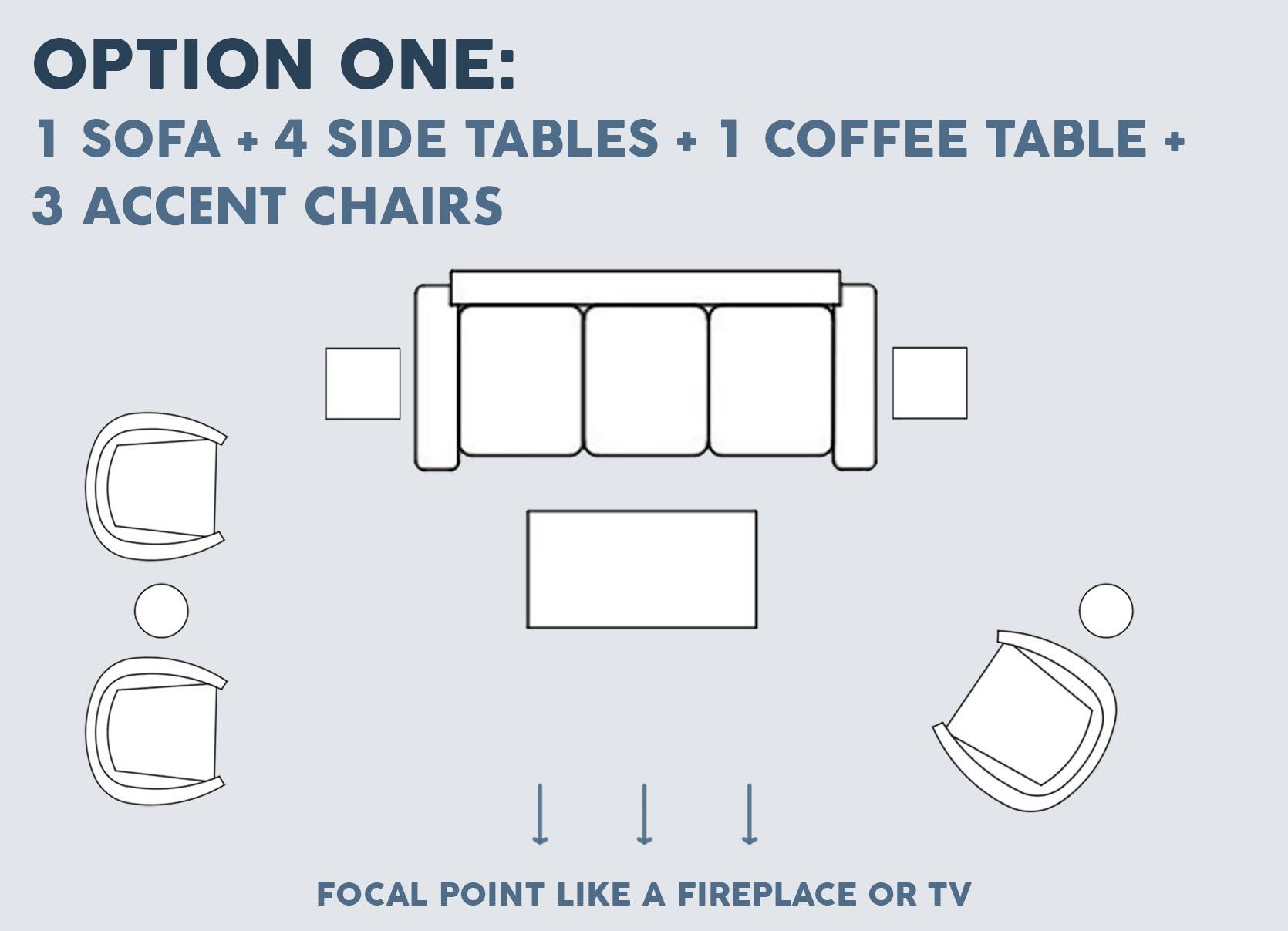 OPTION ONE:
1 SOFA + 4 SIDE TABLES + 1 COFFEE TABLE + 3 ACCENT CHAIRS

FOCAL POINT LIKE A FIREPLACE OR TV