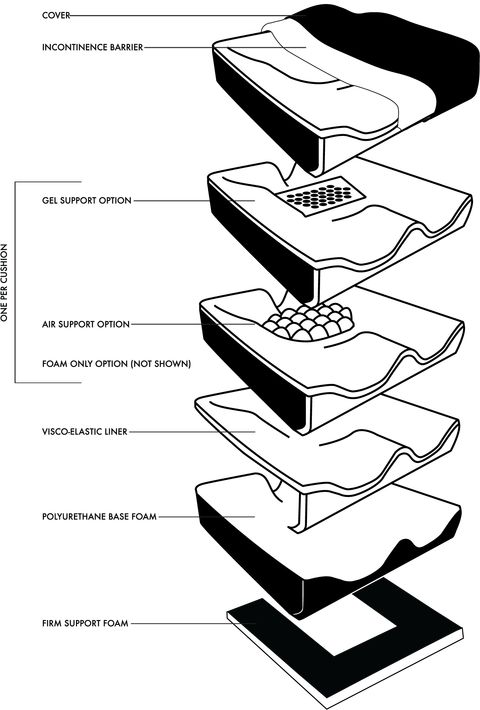 COVER

INCONTINENCE BARRIER

ONE PER CUSHION

GEL SUPPORT OPTION

AIR SUPPORT OPTION

FOAM ONLY OPTION (NOT SHOWN)

VISCO-ELASTIC LINER

POLYURETHANE BASE FOAM

FIRM SUPPORT FOAM